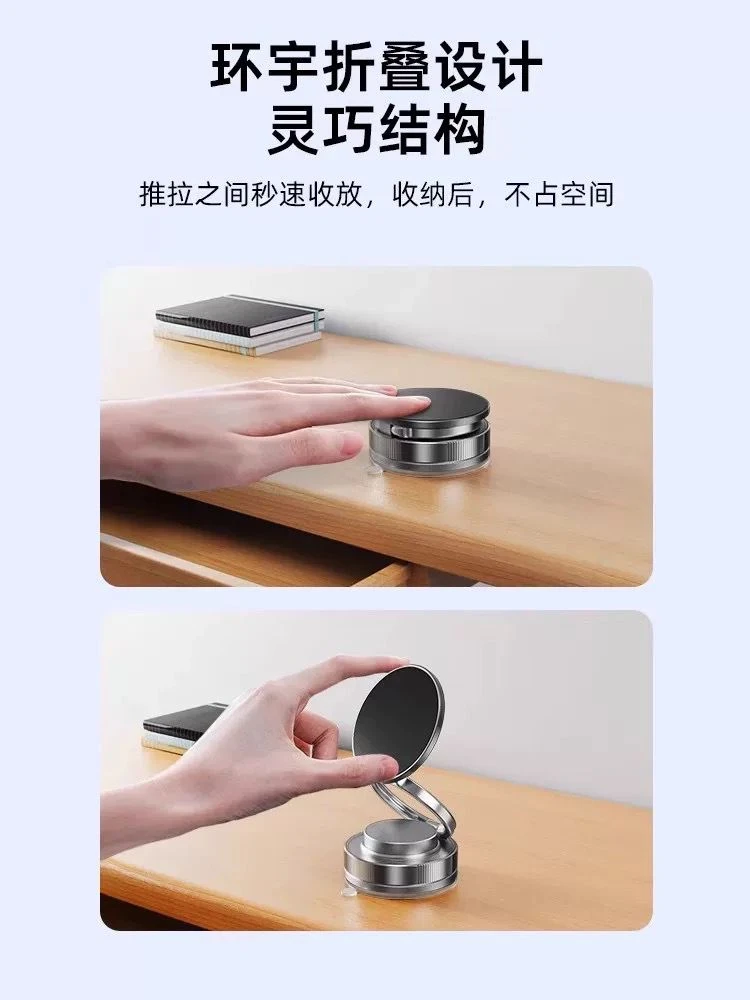 环宇折叠设计
灵巧结构

推拉之间秒速收放，收纳后，不占空间